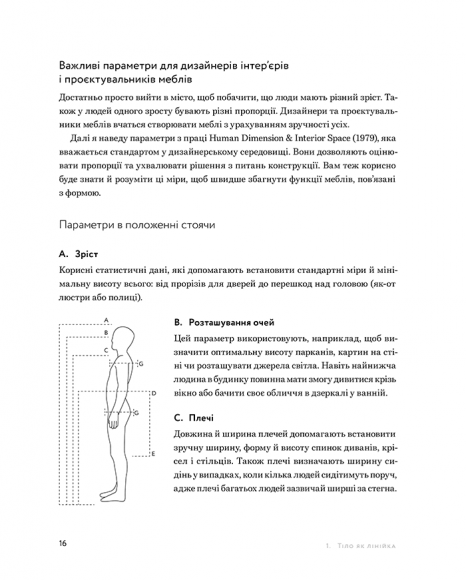 Важливі параметри для дизайнерів інтер'єрів і проєктувальників меблів

Достатньо просто вийти в місто, щоб побачити, що люди мають різний зріст. Також у людей одного зросту бувають різні пропорції. Дизайнери та проєктувальники меблів вчаться створювати меблі з урахуванням зручності усіх.

Далі я наведу параметри з праці Human Dimension & Interior Space (1979), яка вважається стандартом у дизайнерському середовищі. Вони дозволяють оцінювати пропорції та ухвалювати рішення з питань конструкції. Вам теж корисно буде знати й розуміти ці міри, щоб швидше збагнути функції меблів, пов'язані з формою.

Параметри в положенні стоячи

A. Зріст

Корисні статистичні дані, які допомагають встановити стандартні міри й мінімальну висоту всього: від прорізів для дверей до перешкод над головою (як-от люстри або полиці).

A
B
C
G
D
G
E

B. Розташування очей

Цей параметр використовують, наприклад, щоб визначити оптимальну висоту парканів, картин на стіні чи розташувати джерела світла. Навіть найнижча людина в будинку повинна мати змогу дивитися крізь вікно або бачити своє обличчя в дзеркалі у ванній.

C. Плечі

Довжина й ширина плечей допомагають встановити зручну ширину, форму й висоту спинок диванів, крісел і стільців. Також плечі визначають ширину сидінь у випадках, коли кілька людей сидітимуть поруч, адже плечі багатьох людей зазвичай ширші за стегна.

16

1. Тіло як лінійка