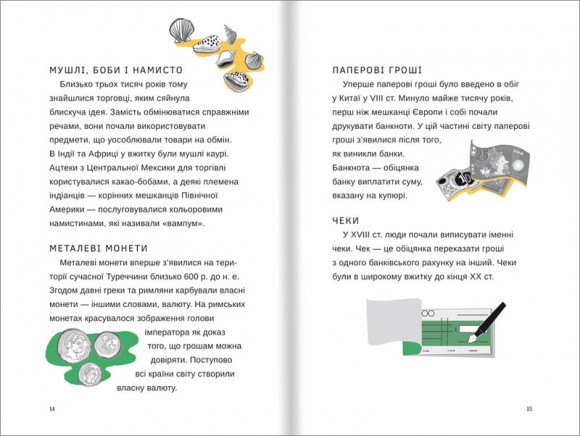 МУШЛІ, БОБИ І НАМИСТО

Близько трьох тисяч років тому знайшлися торговці, яким сяйнула блискуча ідея. Замість обмінюватися справжніми речами, вони почали використовувати предмети, що уособлювали товари на обмін. В Індії та Африці у вжитку були мушлі каурі. Ацтеки з Центральної Мексики для торгівлі користувалися какао-бобами, а деякі племена індіанців — корінних мешканців Північної Америки — послуговувалися кольоровими намистинами, які називали «вампум».

МЕТАЛЕВІ МОНЕТИ

Металеві монети вперше з'явилися на території сучасної Туреччини близько 600 р. до н. е. Згодом давні греки та римляни карбували власні монети — іншими словами, валюту. На римських монетах красувалося зображення голови імператора як доказ того, що грошам можна довіряти. Поступово всі країни світу створили власну валюту.

14

ПАПЕРОВІ ГРОШІ

Уперше паперові гроші було введено в обіг у Китаї у VIII ст. Минуло майже тисячу років, перш ніж мешканці Європи і собі почали друкувати банкноти. У цій частині світу паперові гроші з'явилися після того, як виникли банки. Банкнота — обіцянка банку виплатити суму, вказану на купюрі.

ЧЕКИ

У XVIII ст. люди почали виписувати іменні чеки. Чек — це обіцянка переказати гроші з одного банківського рахунку на інший. Чеки були в широкому вжитку до кінця XX ст.

15