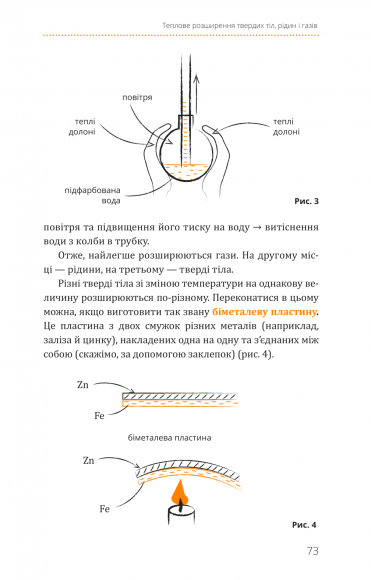 Теплове розширення твердих тіл, рідин і газів

повітря

теплі долоні

теплі долоні

підфарбована вода

Рис. 3

повітря та підвищення його тиску на воду → витіснення води з колби в трубку.

Отже, найлегше розширюються гази. На другому місці — рідини, на третьому — тверді тіла.

Різні тверді тіла зі зміною температури на однакову величину розширюються по-різному. Переконатися в цьому можна, якщо виготовити так звану біметалеву пластину. Це пластина з двох смужок різних металів (наприклад, заліза й цинку), накладених одна на одну та з'єднаних між собою (скажімо, за допомогою заклепок) (рис. 4).

Zn

Fe

біметалева пластина

Zn

Fe

Рис. 4

73