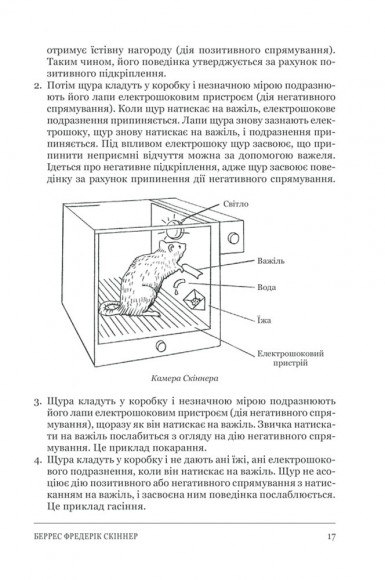 отримує їстівну нагороду (дія позитивного спрямування). Таким чином, його поведінка утверджується за рахунок позитивного підкріплення.

2. Потім щура кладуть у коробку і незначною мірою подразнюють його лапи електрошоковим пристроєм (дія негативного спрямування). Коли щур натискає на важіль, електрошокове подразнення припиняється. Лапи щура знову зазнають електрошоку, щур знову натискає на важіль, і подразнення припиняється. Під впливом електрошоку щур засвоює, що припинити неприємні відчуття можна за допомогою важеля. Ідеться про негативне підкріплення, адже щур засвоює поведінку за рахунок припинення дії негативного спрямування.

Світло

Важіль

Вода

Їжа

Електрошоковий пристрій

Камера Скіннера

3. Щура кладуть у коробку і незначною мірою подразнюють його лапи електрошоковим пристроєм (дія негативного спрямування), щоразу як він натискає на важіль. Звичка натискати на важіль послабиться з огляду на дію негативного спрямування. Це приклад покарання.

4. Щура кладуть у коробку і не дають ані їжі, ані електрошокового подразнення, коли він натискає на важіль. Щур не асоціює дію позитивного або негативного спрямування з натисканням на важіль, і засвоєна ним поведінка послаблюється. Це приклад гасіння.

БЕРРЕС ФРЕДЕРІК СКІННЕР 17