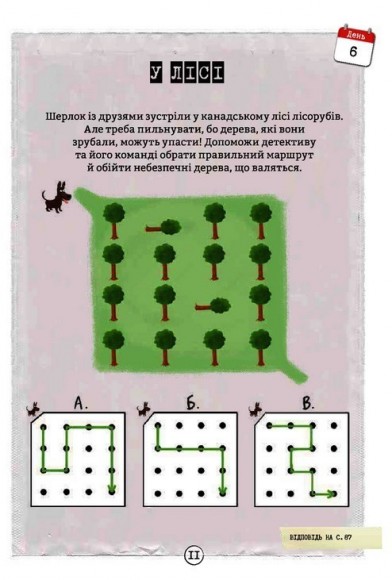 День
6

У ЛІСІ

Шерлок із друзями зустріли у канадському лісі лісорубів. Але треба пильнувати, бо дерева, які вони зрубали, можуть упасти! Допоможи детективу та його команді обрати правильний маршрут й обійти небезпечні дерева, що валяться.

А.

Б.

В.

ВІДПОВІДЬ НА С. 87

11